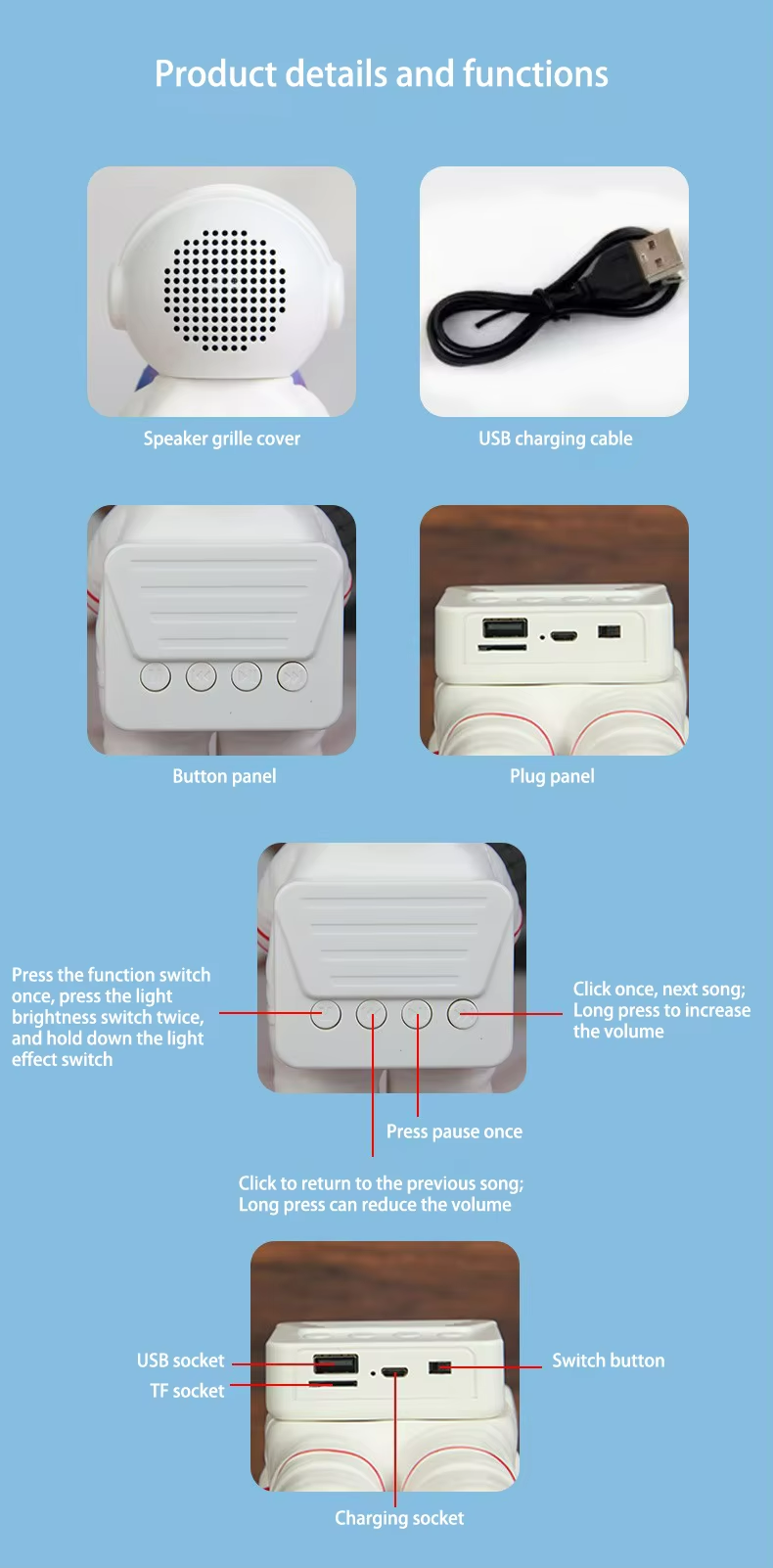 Product details and functions

Speaker grille cover

USB charging cable

Button panel

Plug panel

Press the function switch once, press the light brightness switch twice, and hold down the light effect switch

Click once, next song; Long press to increase the volume

Press pause once

Click to return to the previous song; Long press can reduce the volume

USB socket

TF socket

Switch button

Charging socket