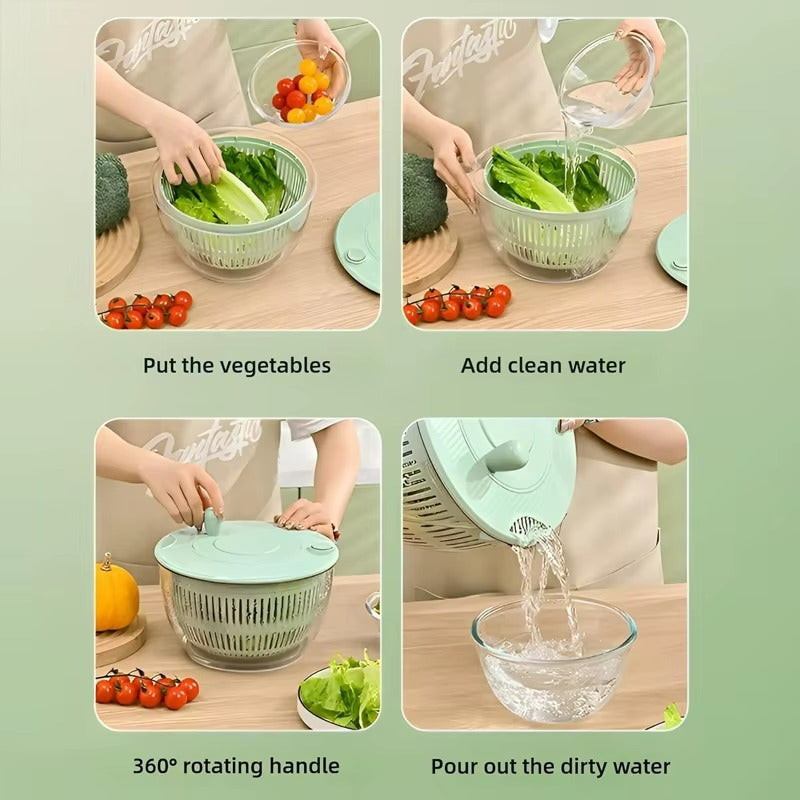 Fantastic

Fantastic

Put the vegetables

Add clean water

Fantastic

360° rotating handle

Pour out the dirty water